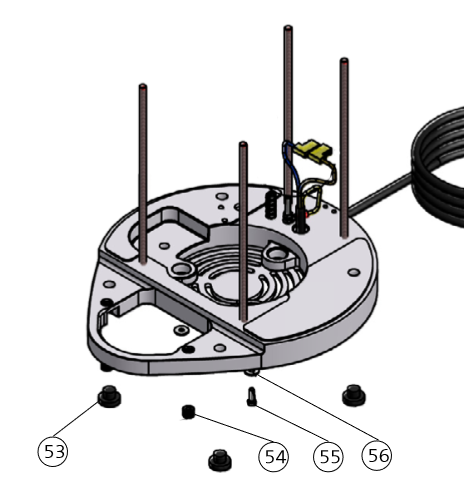 53
54
55
56